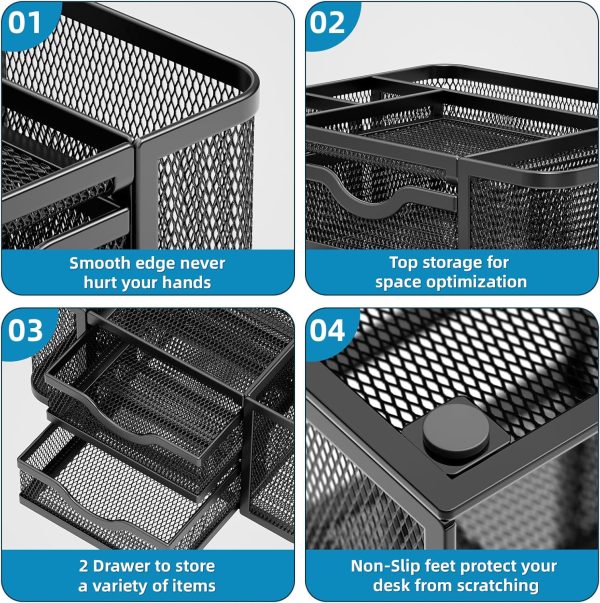 01

Smooth edge never hurt your hands

02

Top storage for space optimization

03

2 Drawer to store a variety of items

04

Non-Slip feet protect your desk from scratching